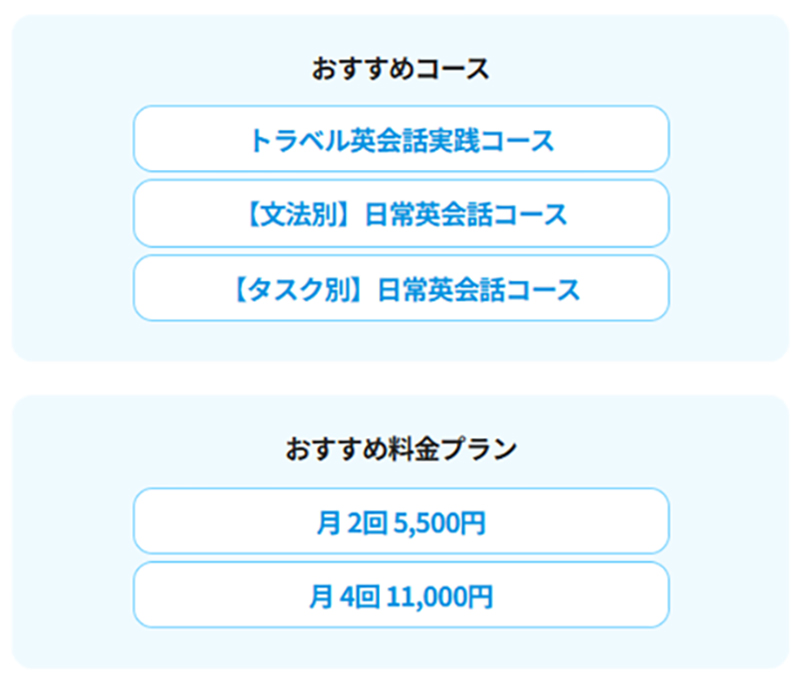 おすすめコース

トラベル英会話実践コース

【文法別】日常英会話コース

【タスク別】日常英会話コース

おすすめ料金プラン

月 2回 5,500円

月 4回 11,000円